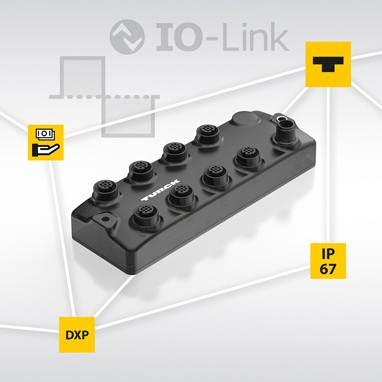 IO-Link

TURCK

IP 67

DXP